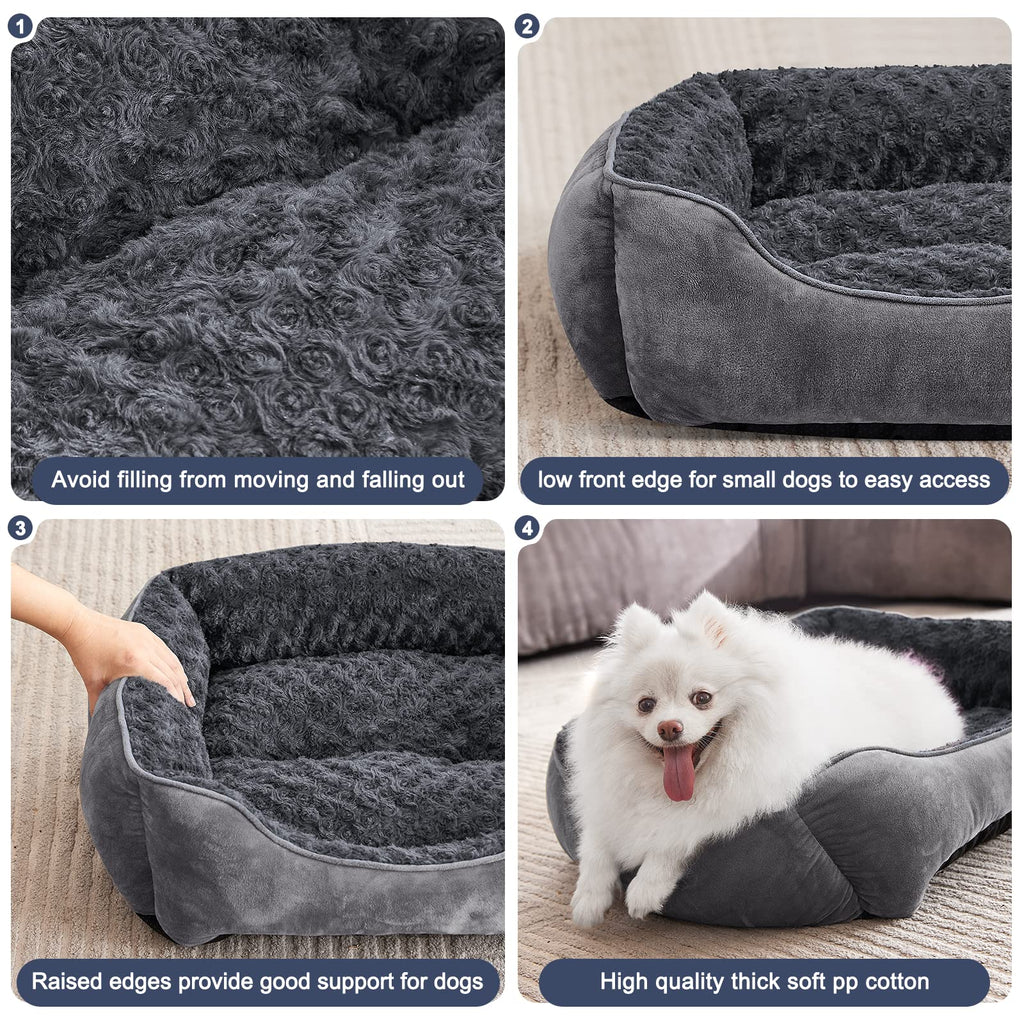 1

Avoid filling from moving and falling out

2

low front edge for small dogs to easy access

3

Raised edges provide good support for dogs

4

High quality thick soft pp cotton