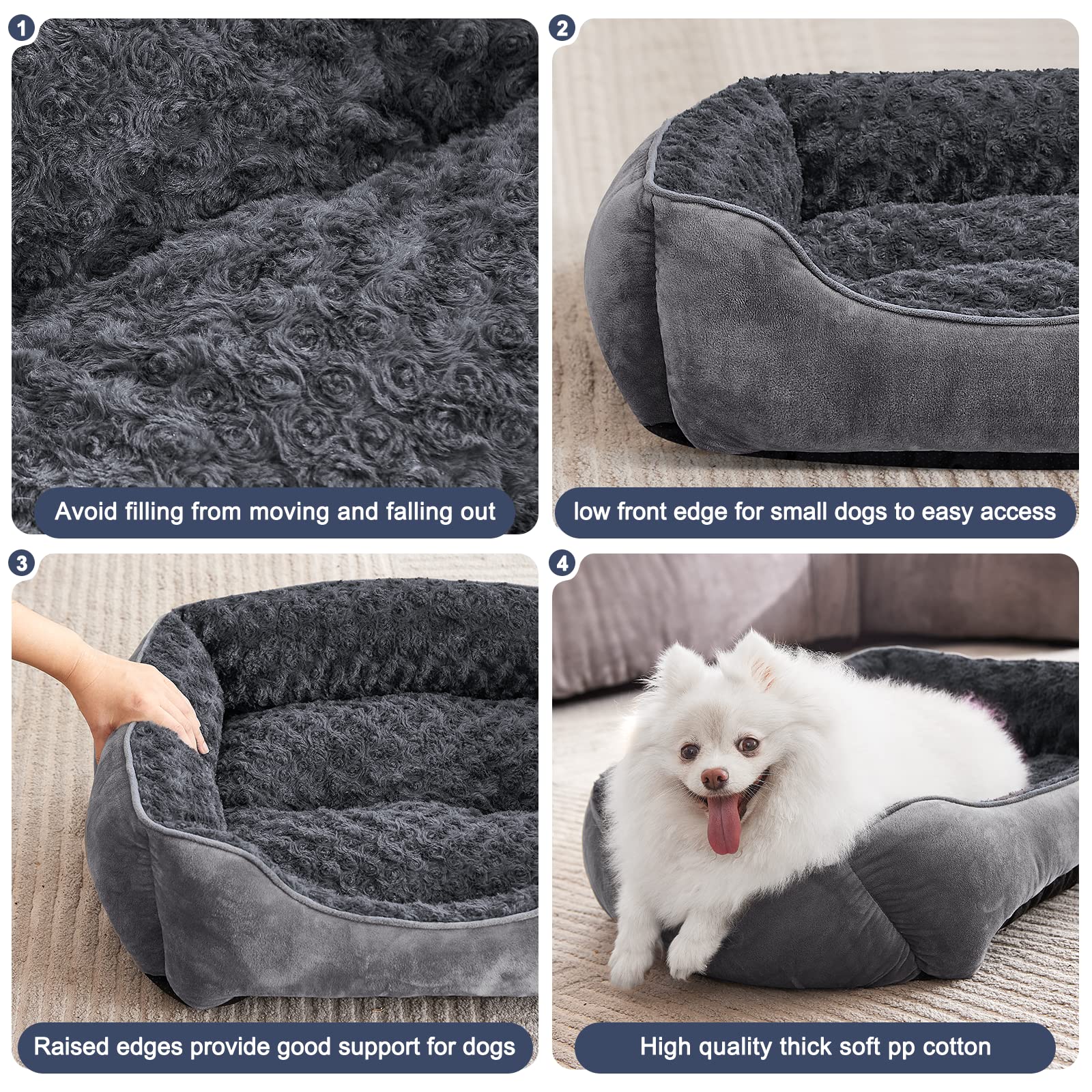 1
Avoid filling from moving and falling out

2
low front edge for small dogs to easy access

3
Raised edges provide good support for dogs

4
High quality thick soft pp cotton